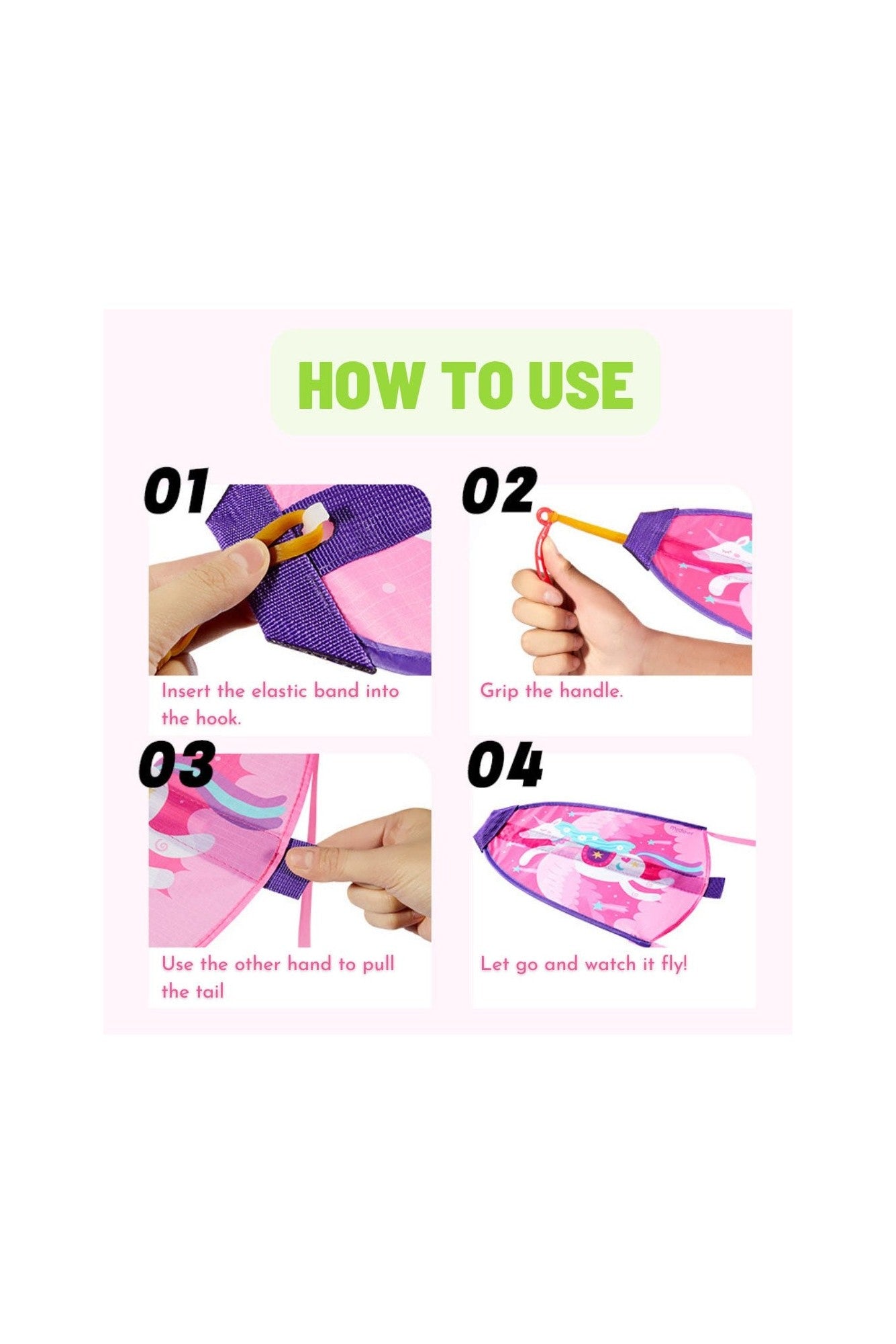 HOW TO USE

01

Insert the elastic band into the hook.

02

Grip the handle.

03

Use the other hand to pull the tail

04

Let go and watch it fly!