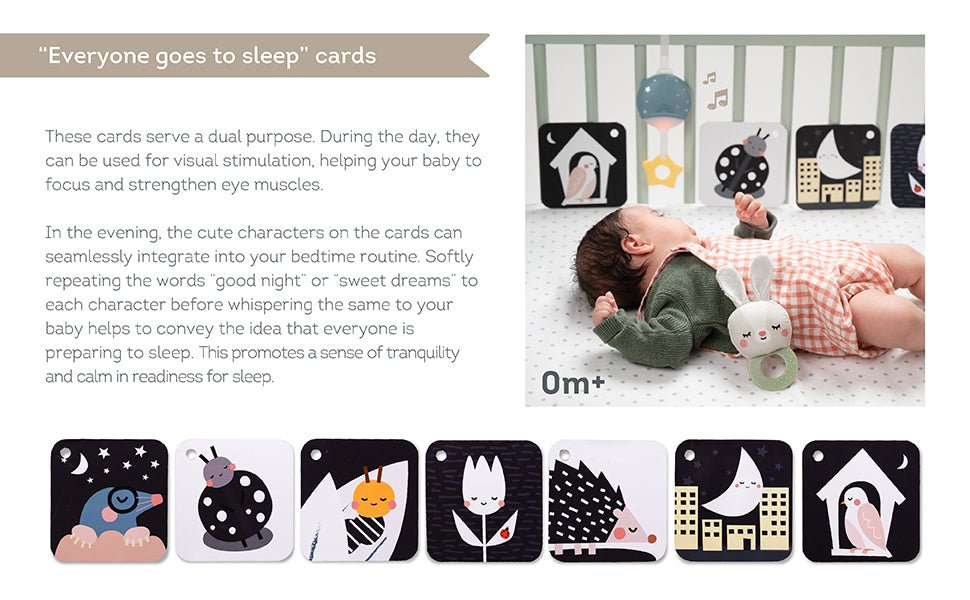 "Everyone goes to sleep" cards

These cards serve a dual purpose. During the day, they can be used for visual stimulation, helping your baby to focus and strengthen eye muscles.

In the evening, the cute characters on the cards can seamlessly integrate into your bedtime routine. Softly repeating the words "good night" or "sweet dreams" to each character before whispering the same to your baby helps to convey the idea that everyone is preparing to sleep. This promotes a sense of tranquility and calm in readiness for sleep.

0m+