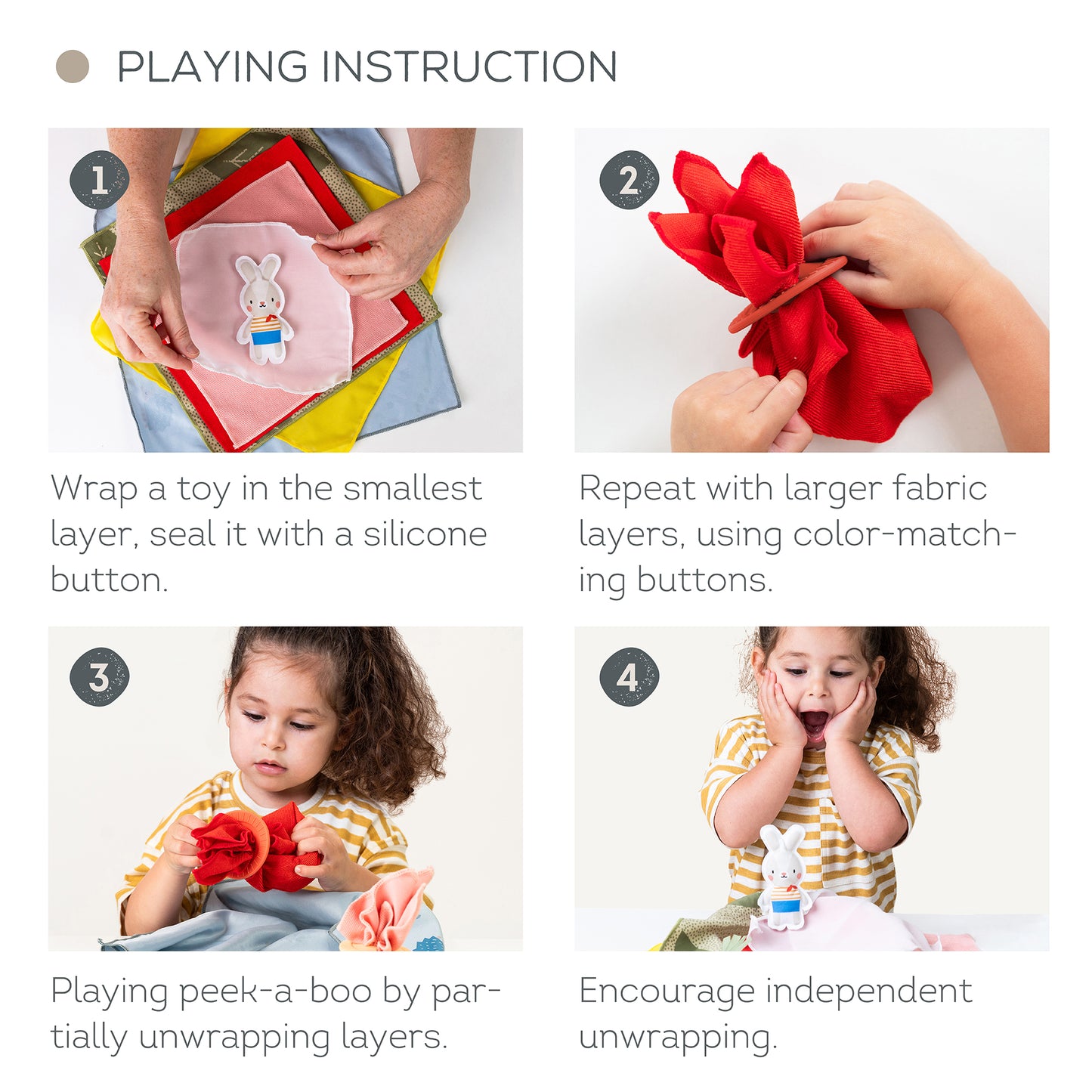 PLAYING INSTRUCTION

1

Wrap a toy in the smallest layer, seal it with a silicone button.

2

Repeat with larger fabric layers, using color-matching buttons.

3

Playing peek-a-boo by partially unwrapping layers.

4

Encourage independent unwrapping.