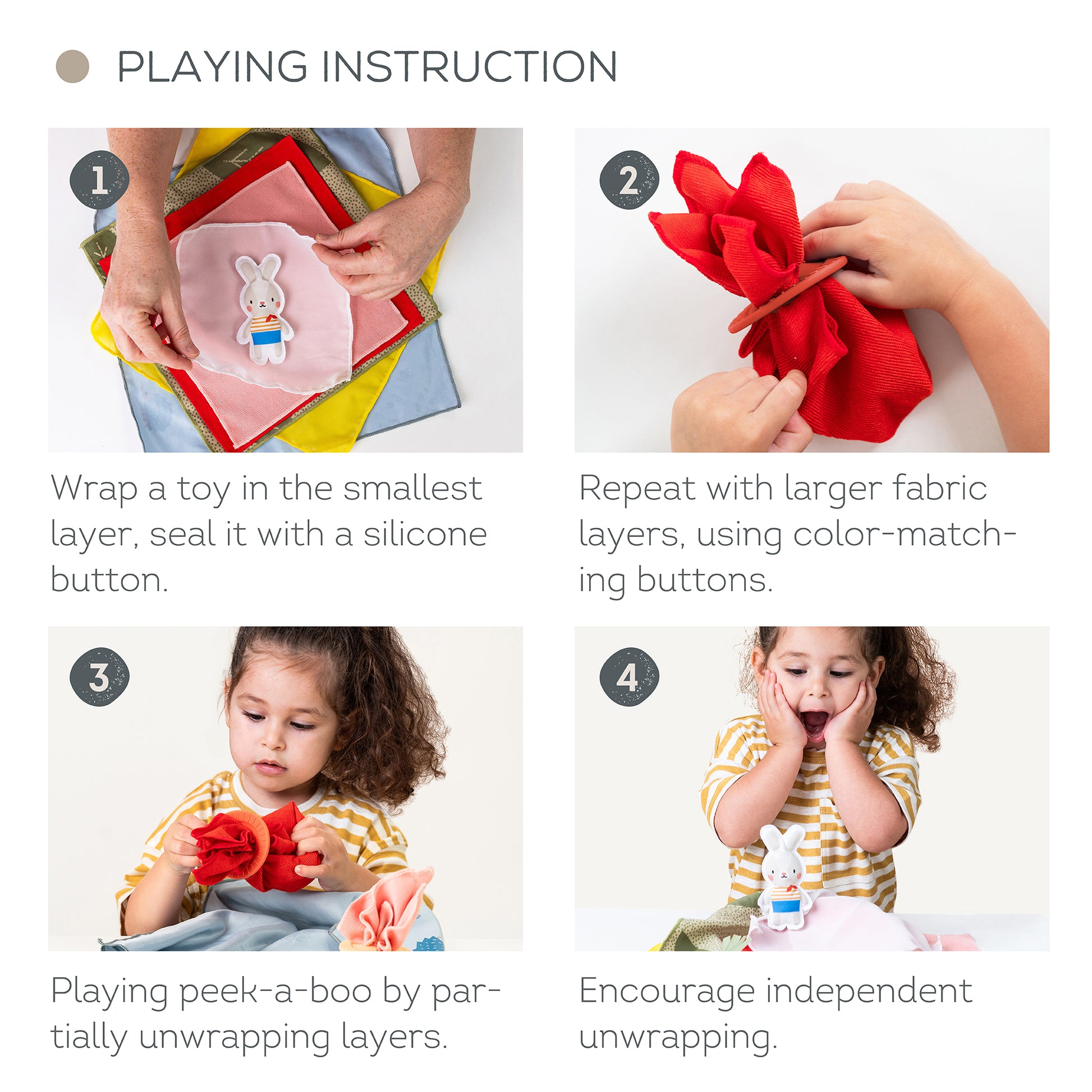 PLAYING INSTRUCTION

1

Wrap a toy in the smallest layer, seal it with a silicone button.

2

Repeat with larger fabric layers, using color-matching buttons.

3

Playing peek-a-boo by partially unwrapping layers.

4

Encourage independent unwrapping.