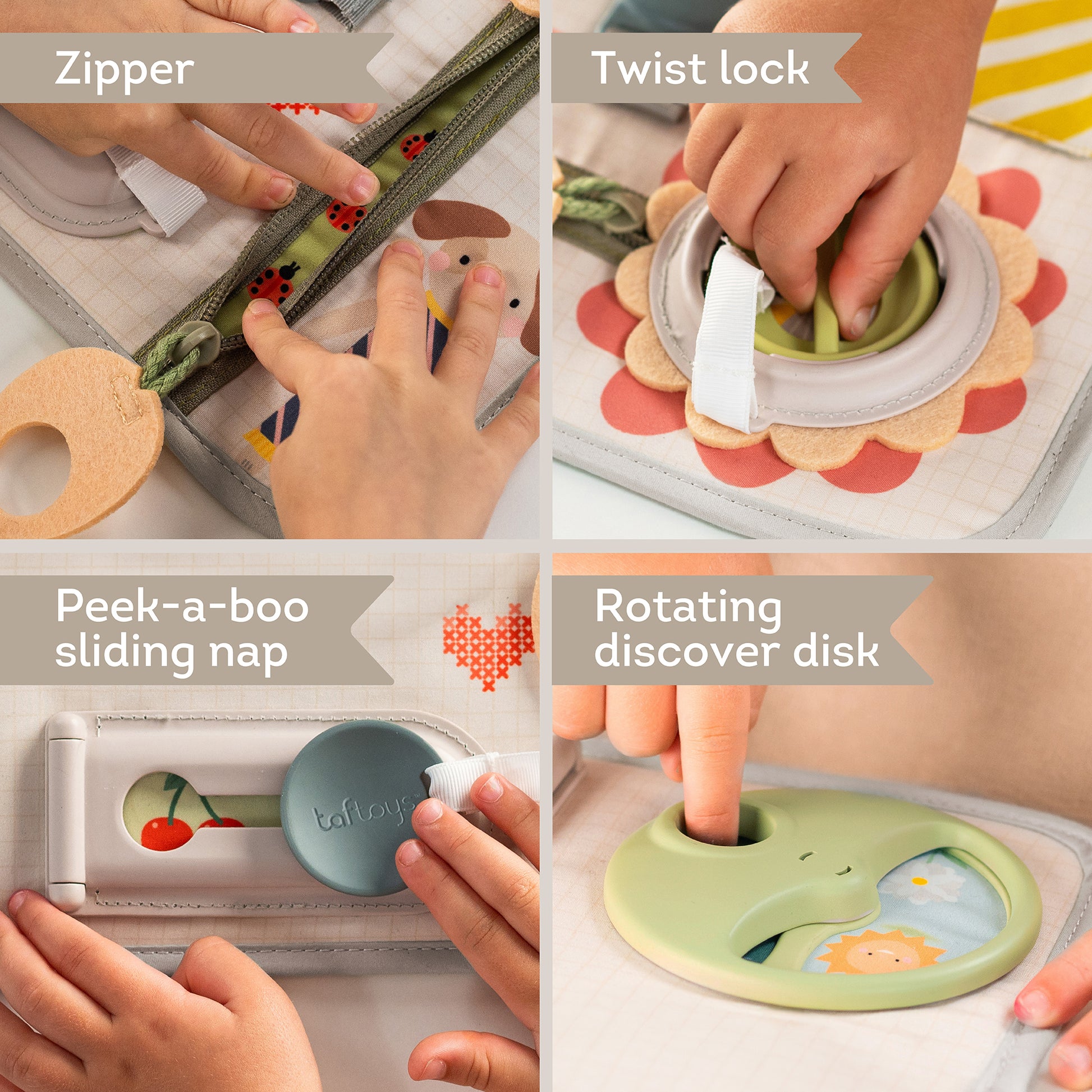 Zipper

Twist lock

Peek-a-boo sliding nap

taftoys™

Rotating discover disk