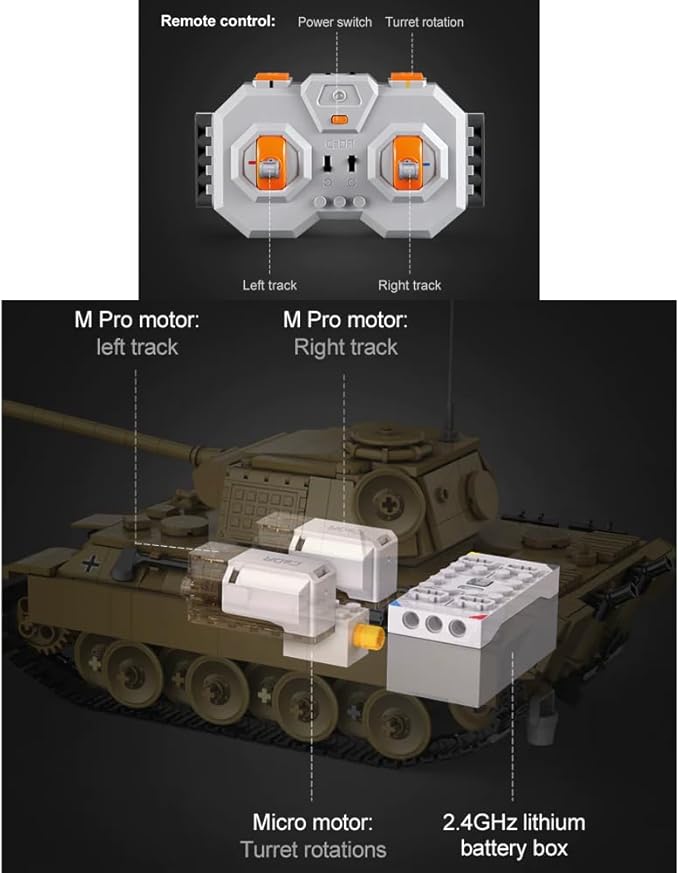 Remote control: Power switch Turret rotation

CaDA

Left track Right track

M Pro motor:
left track

M Pro motor:
Right track

CaDA

Micro motor:
Turret rotations

2.4GHz lithium
battery box