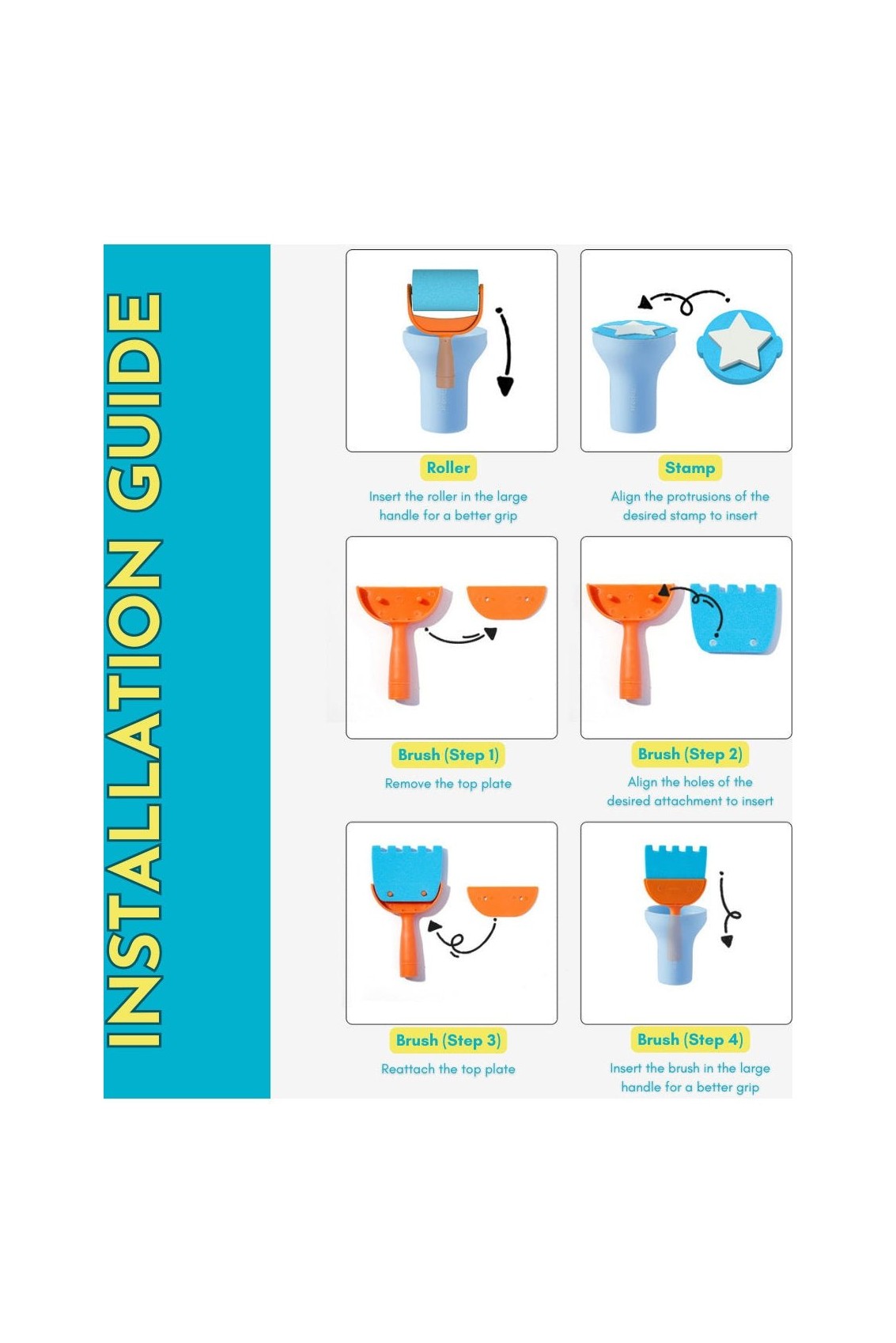 INSTALLATION GUIDE

Roller

Insert the roller in the large handle for a better grip

Stamp

Align the protrusions of the desired stamp to insert

Brush (Step 1)

Remove the top plate

Brush (Step 2)

Align the holes of the desired attachment to insert

Brush (Step 3)

Reattach the top plate

Brush (Step 4)

Insert the brush in the large handle for a better grip