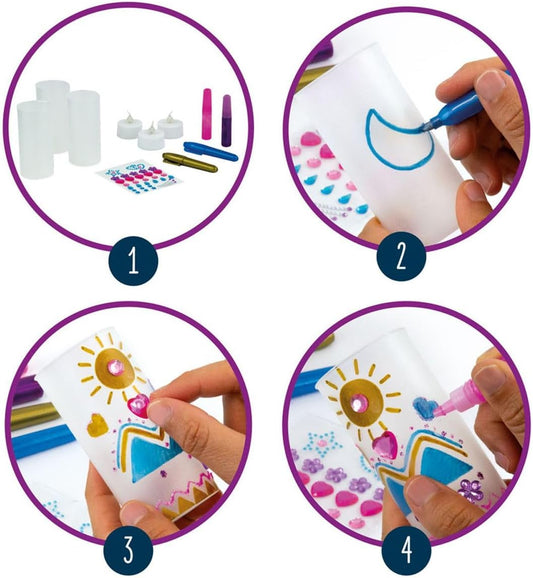 1

2

3

4