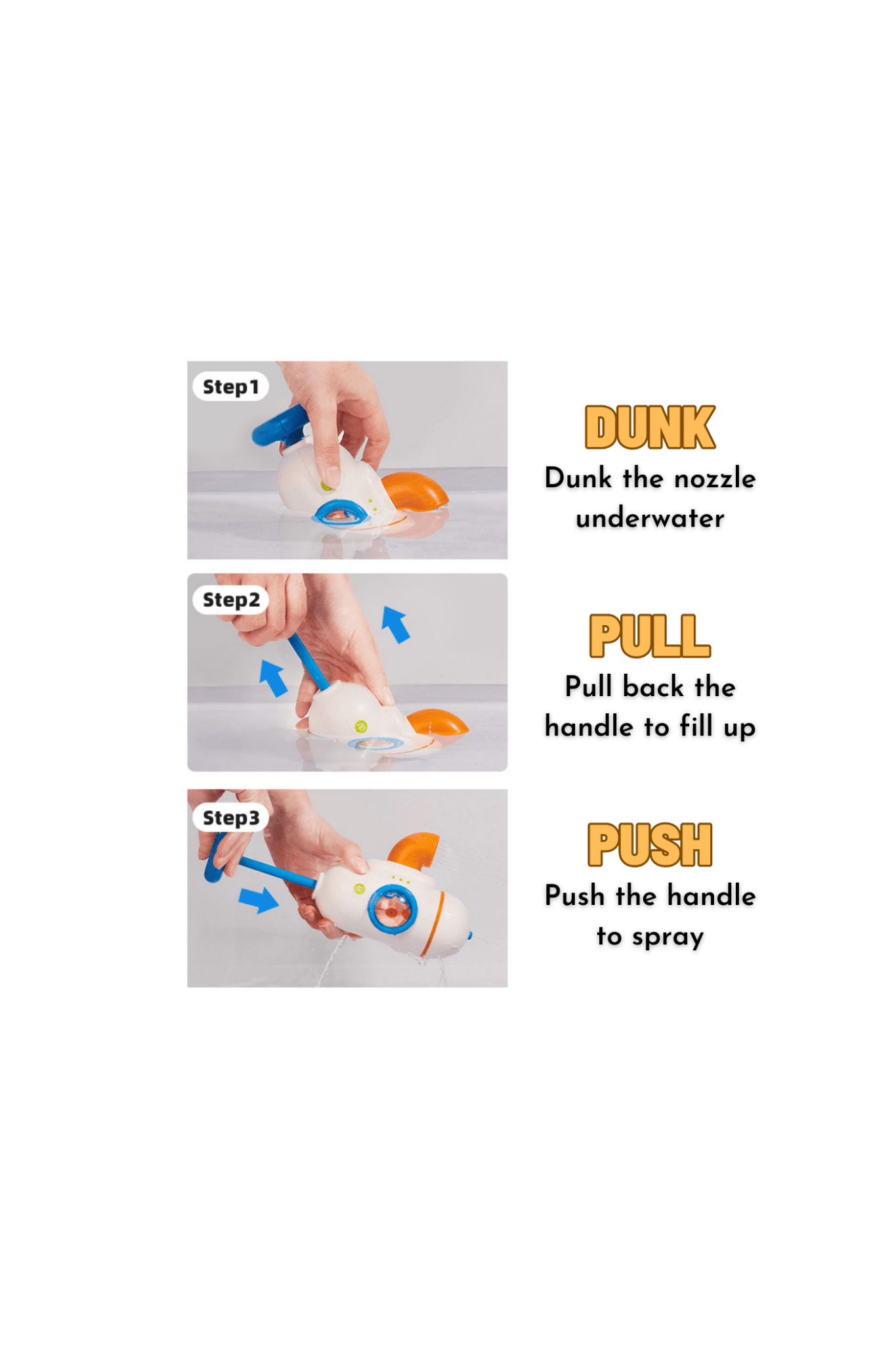 Step1

DUNK

Dunk the nozzle underwater

Step2

PULL

Pull back the handle to fill up

Step3

PUSH

Push the handle to spray