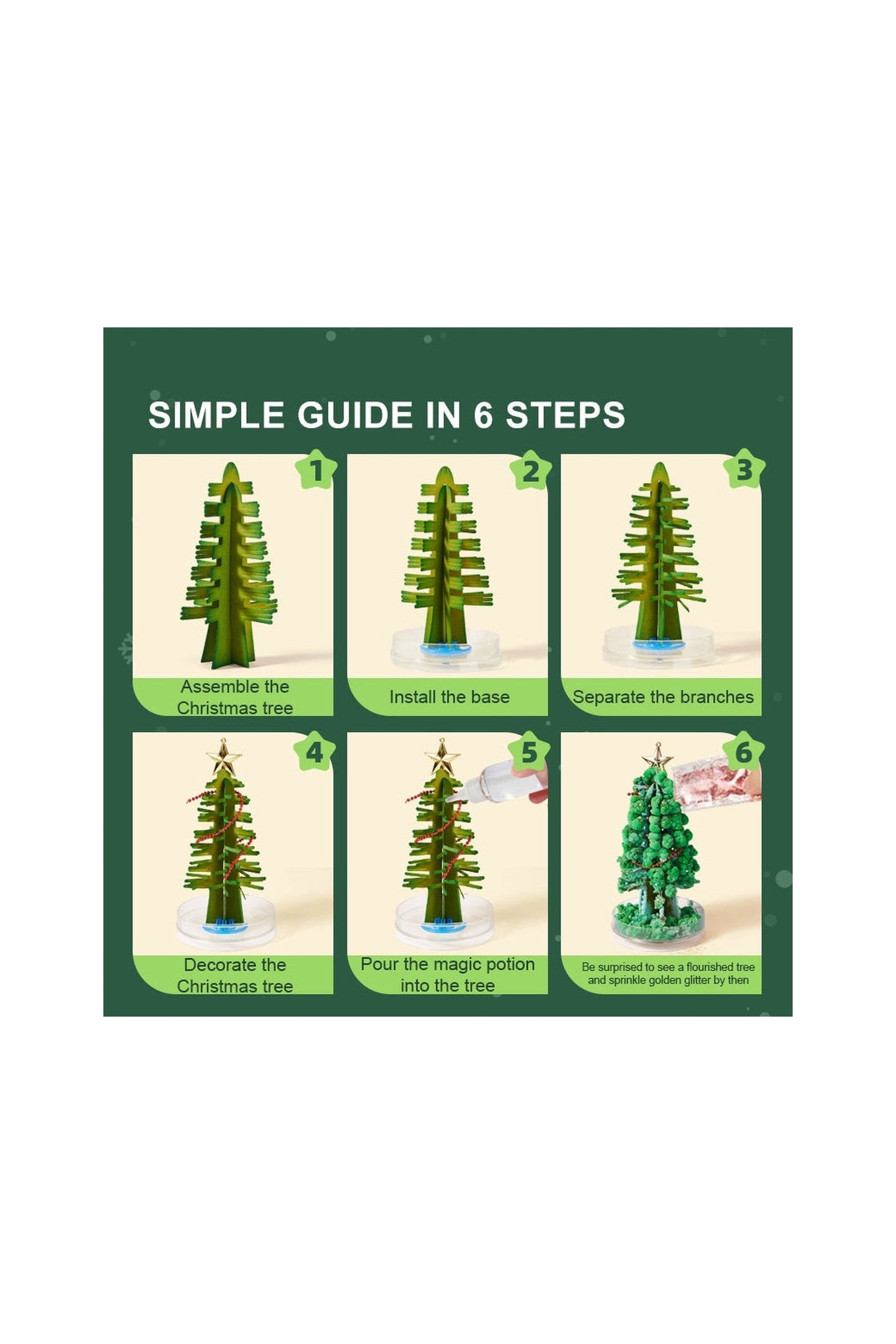 SIMPLE GUIDE IN 6 STEPS

1
Assemble the Christmas tree

2
Install the base

3
Separate the branches

4
Decorate the Christmas tree

5
Pour the magic potion into the tree

6
Be surprised to see a flourished tree and sprinkle golden glitter by then