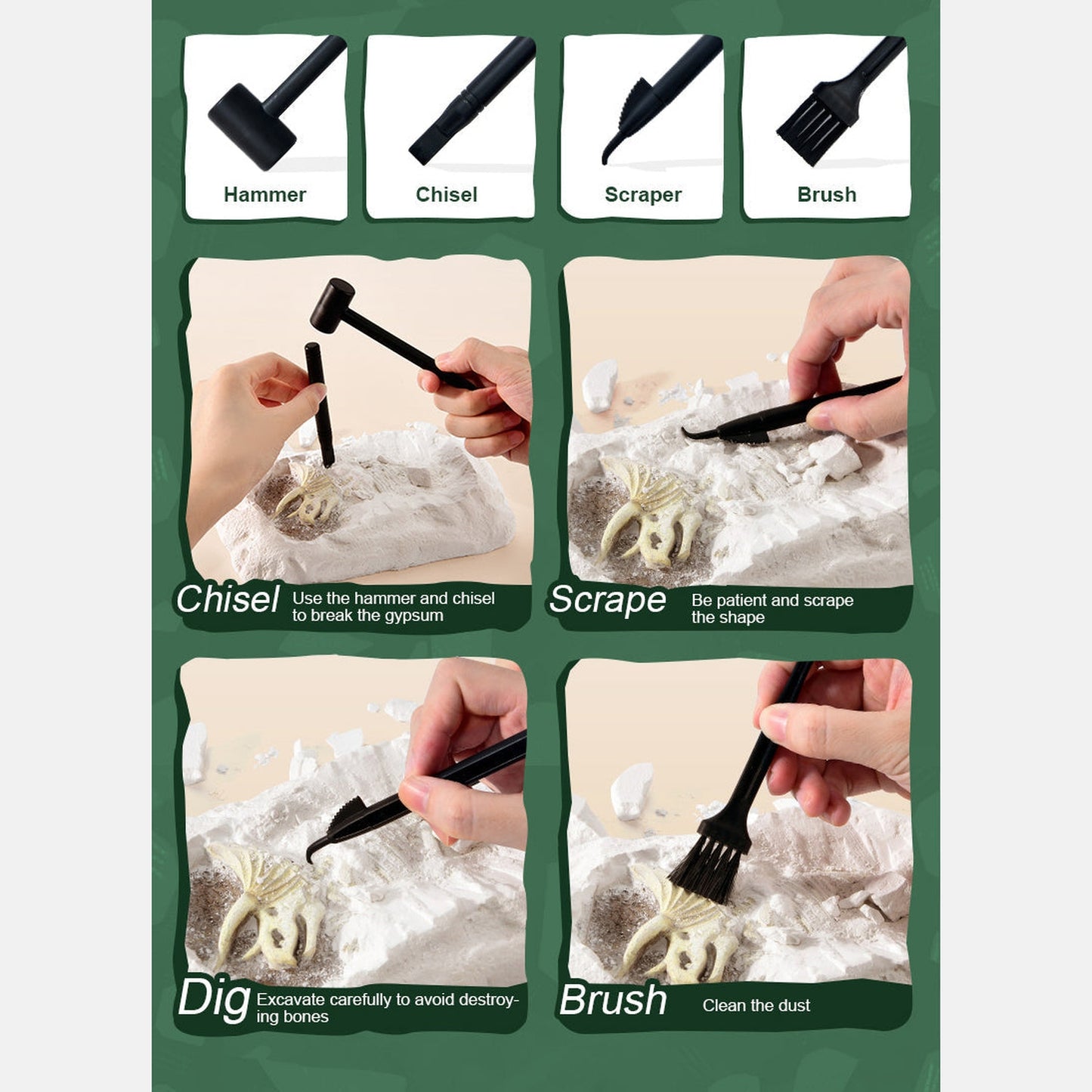 Hammer

Chisel

Scraper

Brush

Chisel Use the hammer and chisel to break the gypsum

Scrape Be patient and scrape the shape

Dig Excavate carefully to avoid destroying bones

Brush Clean the dust