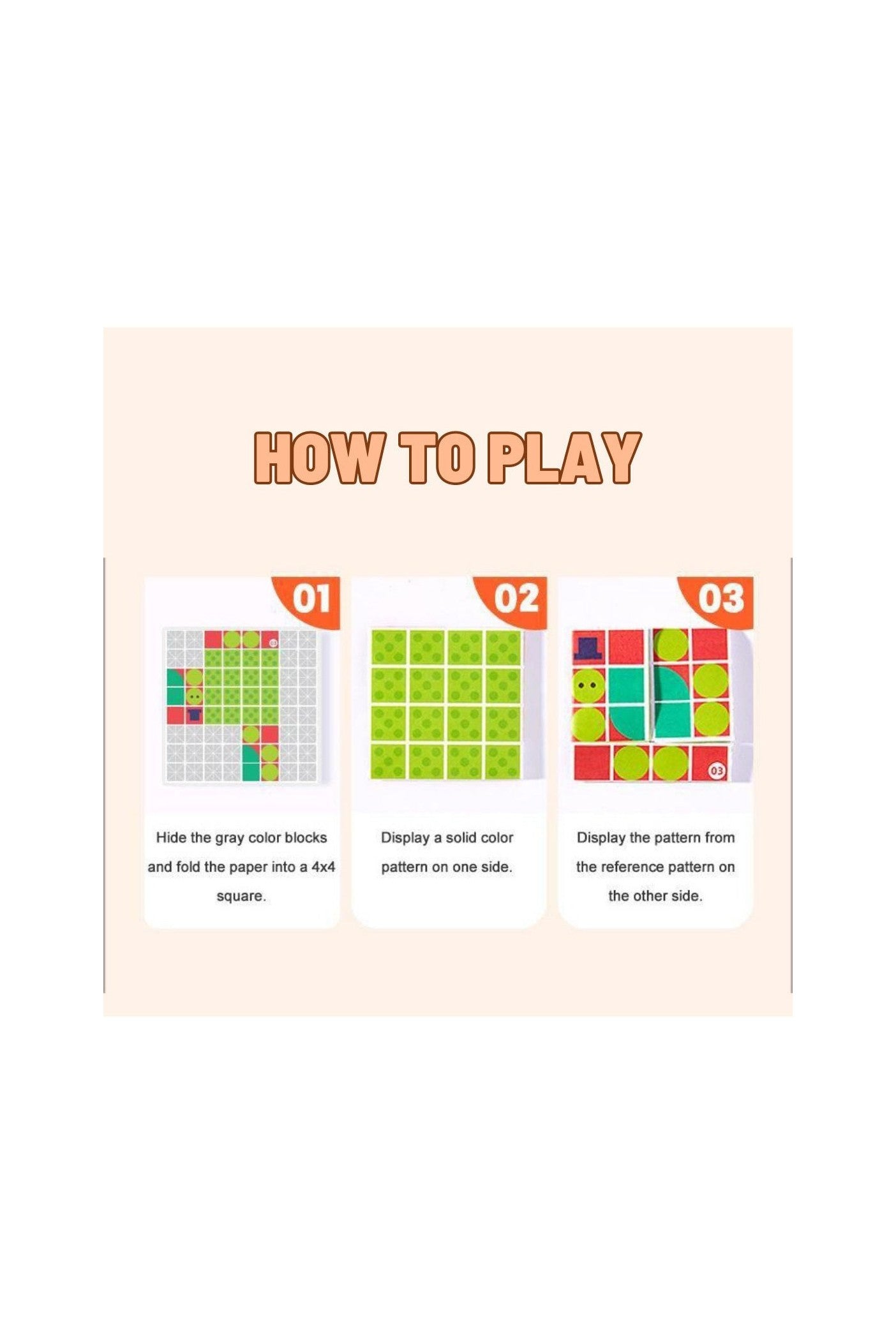 HOW TO PLAY

01

03

Hide the gray color blocks and fold the paper into a 4x4 square.

02

Display a solid color pattern on one side.

03

03

Display the pattern from the reference pattern on the other side.