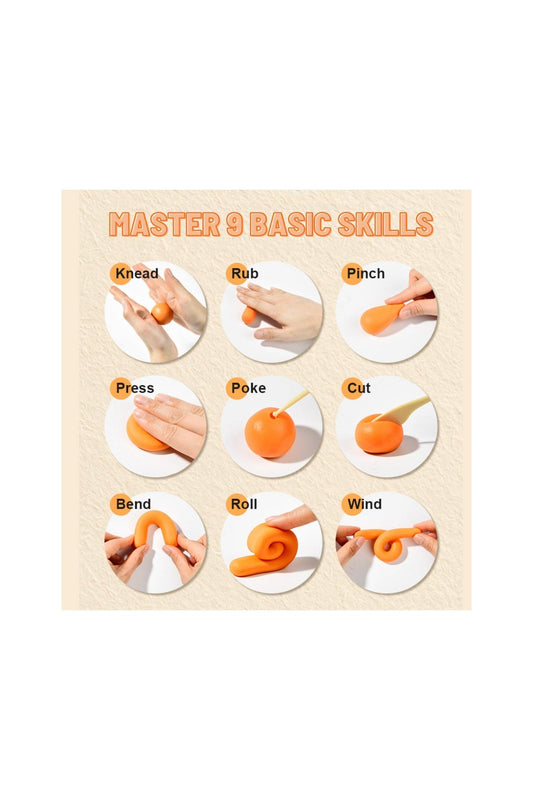 MASTER 9 BASIC SKILLS

Knead

Rub

Pinch

Press

Poke

Cut

Bend

Roll

Wind