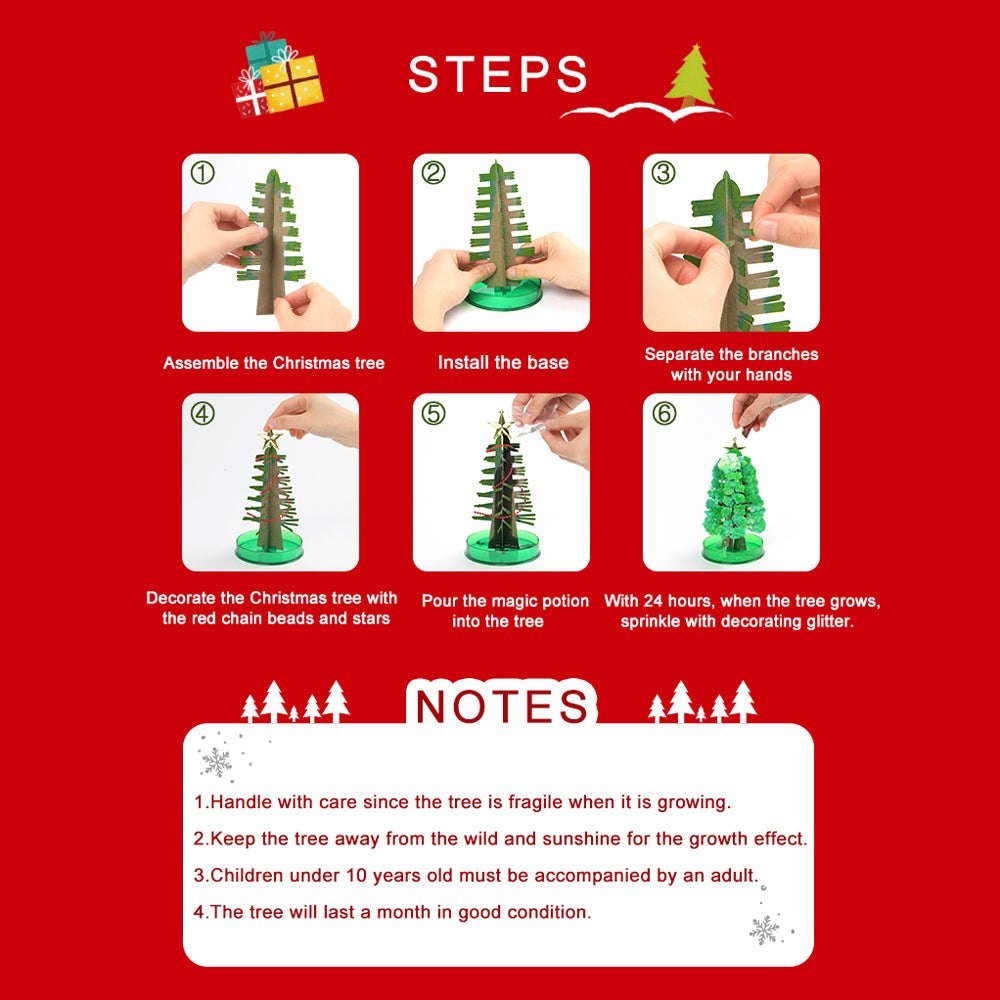 STEPS

①
Assemble the Christmas tree

②
Install the base

③
Separate the branches with your hands

④
Decorate the Christmas tree with the red chain beads and stars

⑤
Pour the magic potion into the tree

⑥
With 24 hours, when the tree grows, sprinkle with decorating glitter.

NOTES

1.Handle with care since the tree is fragile when it is growing.

2.Keep the tree away from the wild and sunshine for the growth effect.

3.Children under 10 years old must be accompanied by an adult.

4.The tree will last a month in good condition.