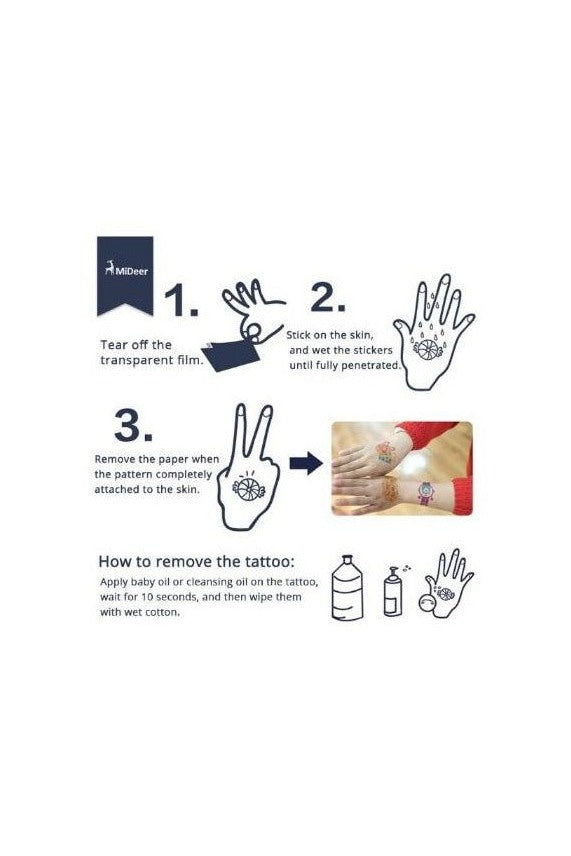 MiDeer

1.

Tear off the transparent film.

2.

Stick on the skin, and wet the stickers until fully penetrated.

3.

Remove the paper when the pattern completely attached to the skin.

How to remove the tattoo:

Apply baby oil or cleansing oil on the tattoo, wait for 10 seconds, and then wipe them with wet cotton.