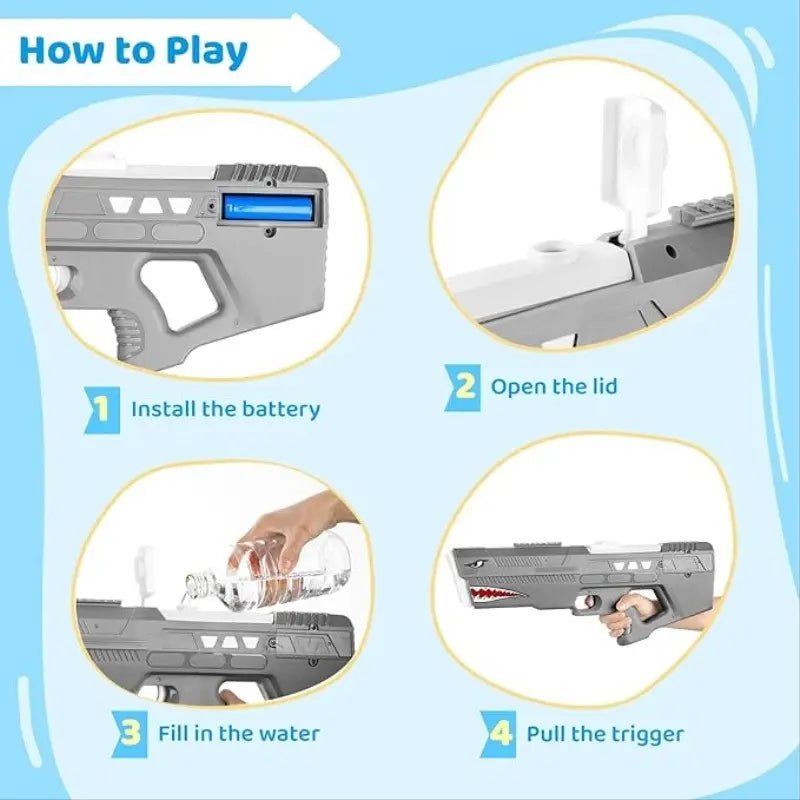 How to Play

1 Install the battery

2 Open the lid

3 Fill in the water

4 Pull the trigger