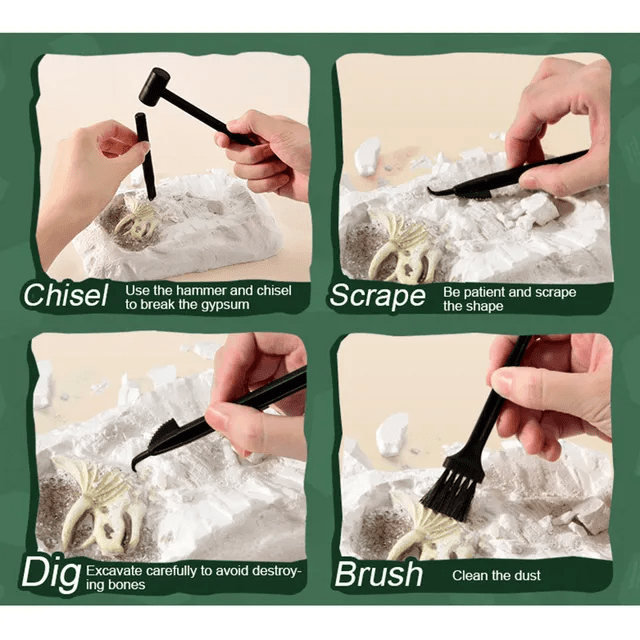 Chisel Use the hammer and chisel to break the gypsum

Scrape Be patient and scrape the shape

Dig Excavate carefully to avoid destroying bones

Brush Clean the dust