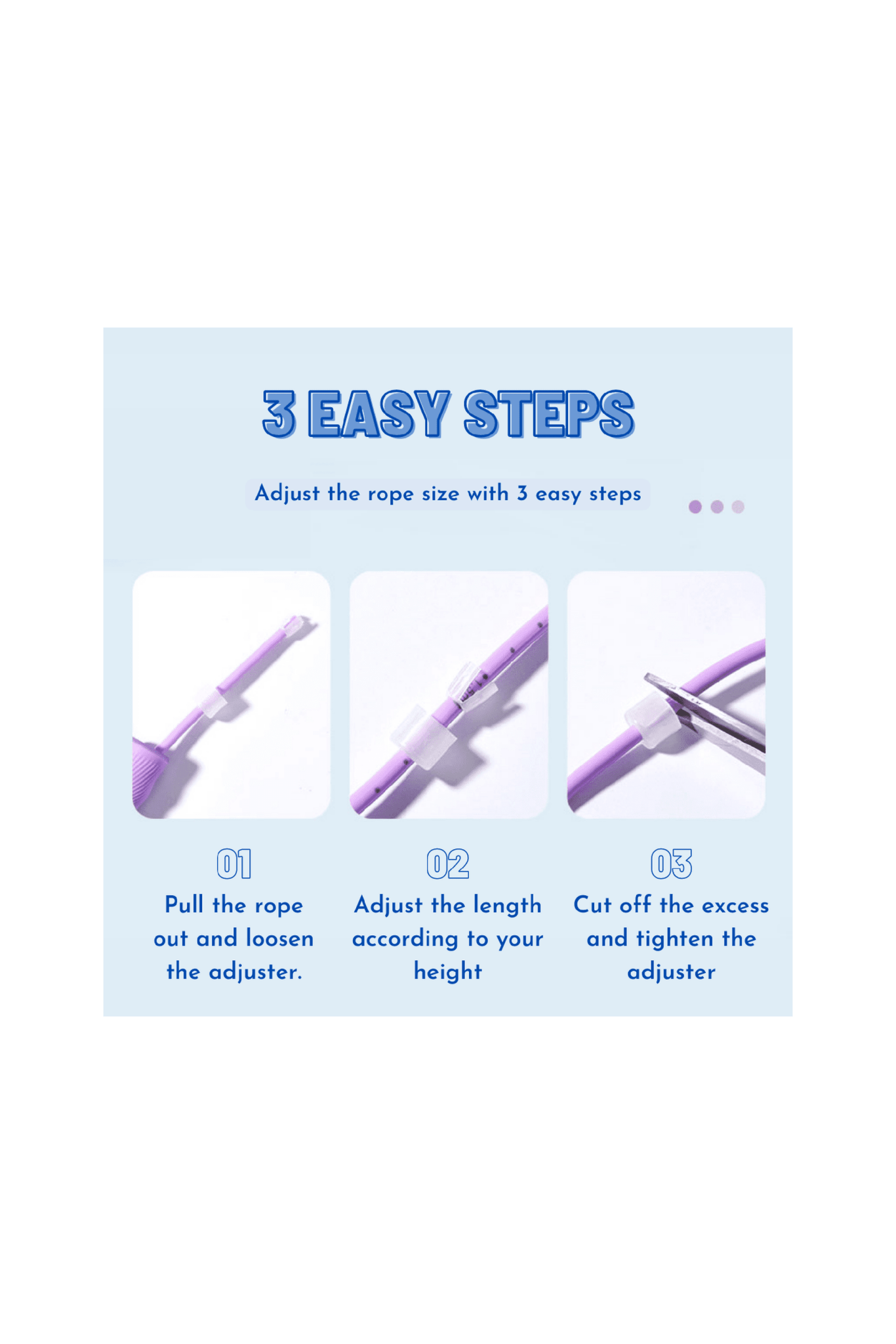 3 EASY STEPS

Adjust the rope size with 3 easy steps

01
Pull the rope out and loosen the adjuster.

02
Adjust the length according to your height

03
Cut off the excess and tighten the adjuster