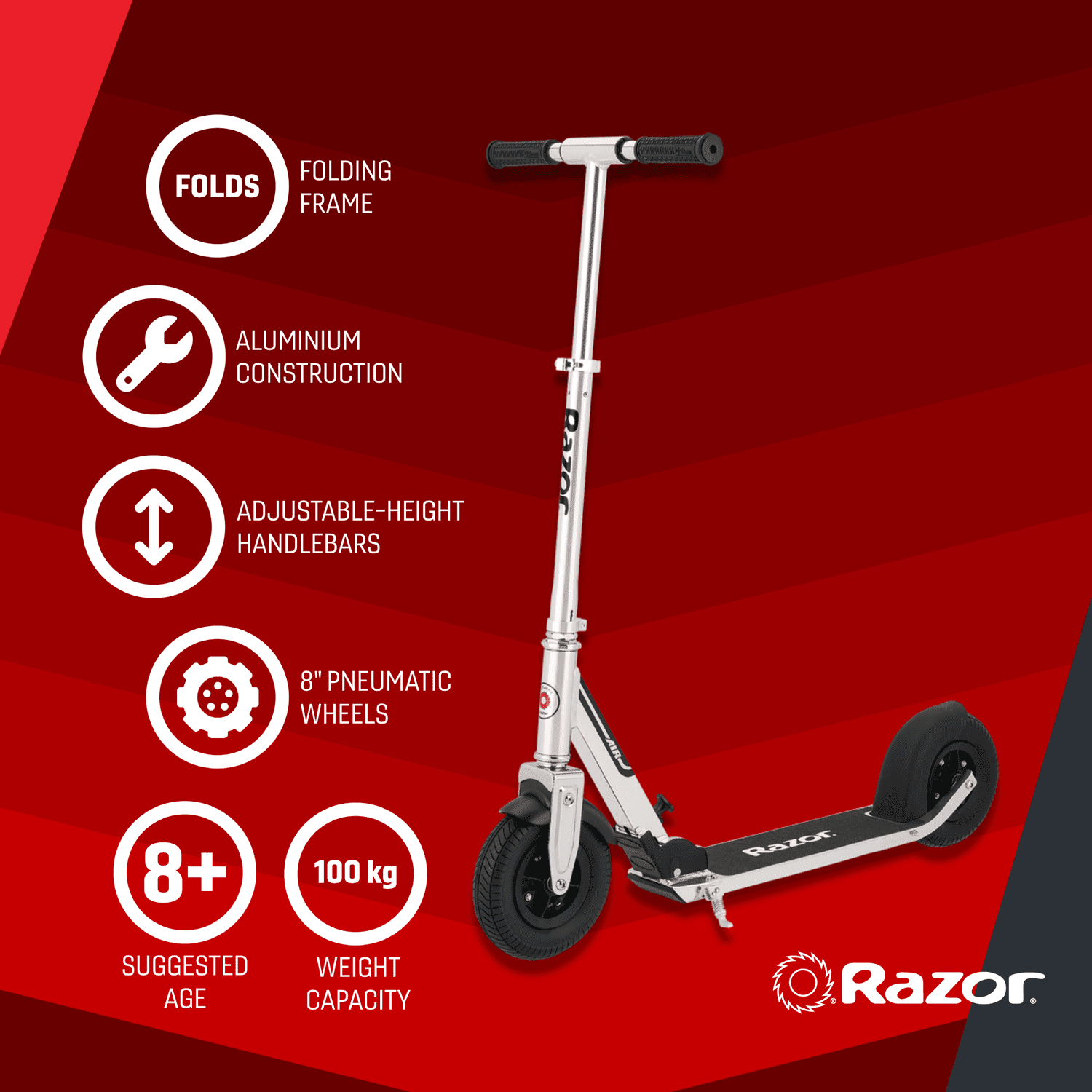 FOLDS

FOLDING FRAME

ALUMINIUM CONSTRUCTION

ADJUSTABLE-HEIGHT HANDLEBARS

8" PNEUMATIC WHEELS

8+

SUGGESTED AGE

100 kg

WEIGHT CAPACITY

Razor

AIR

Razor

Razor