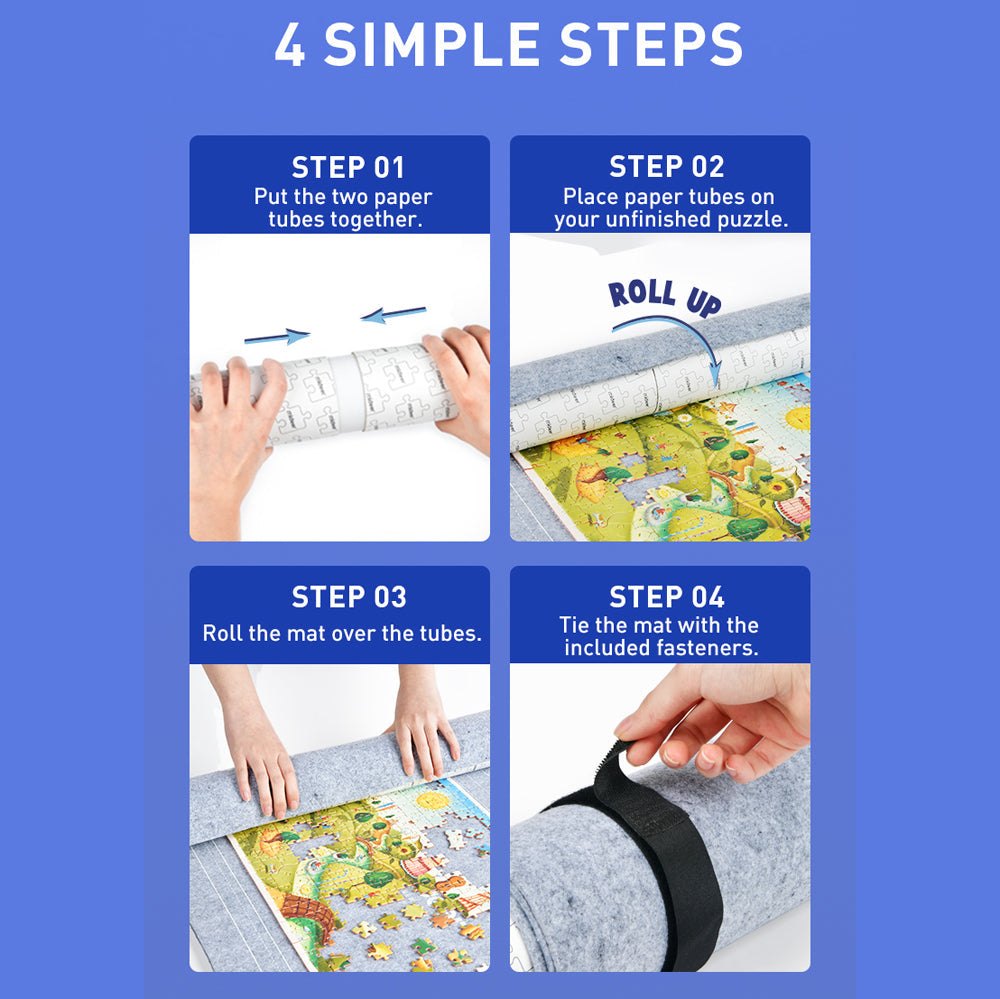 4 SIMPLE STEPS

STEP 01
Put the two paper tubes together.

STEP 02
Place paper tubes on your unfinished puzzle.

ROLL UP

STEP 03
Roll the mat over the tubes.

STEP 04
Tie the mat with the included fasteners.