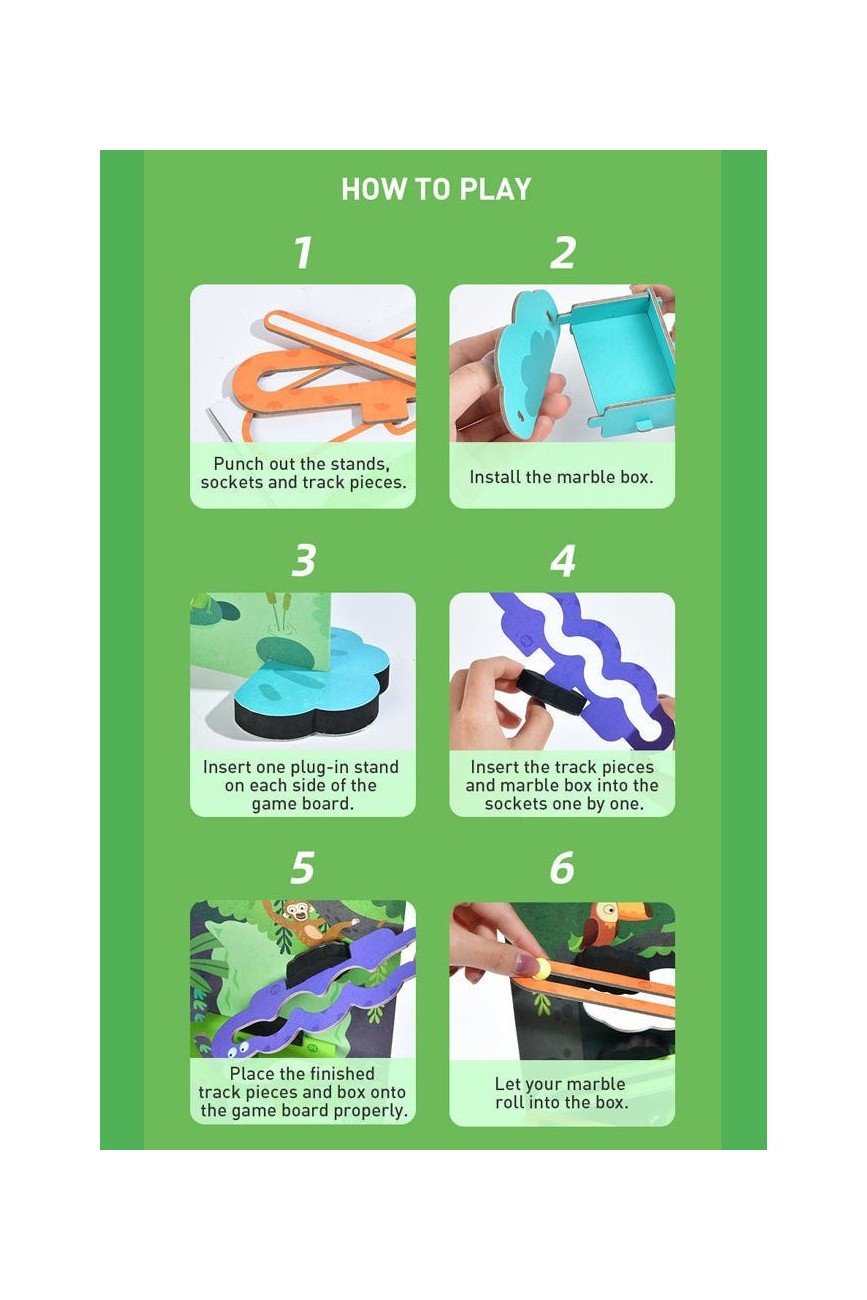 HOW TO PLAY

1

Punch out the stands, sockets and track pieces.

2

Install the marble box.

3

Insert one plug-in stand on each side of the game board.

4

Insert the track pieces and marble box into the sockets one by one.

5

Place the finished track pieces and box onto the game board properly.

6

Let your marble roll into the box.