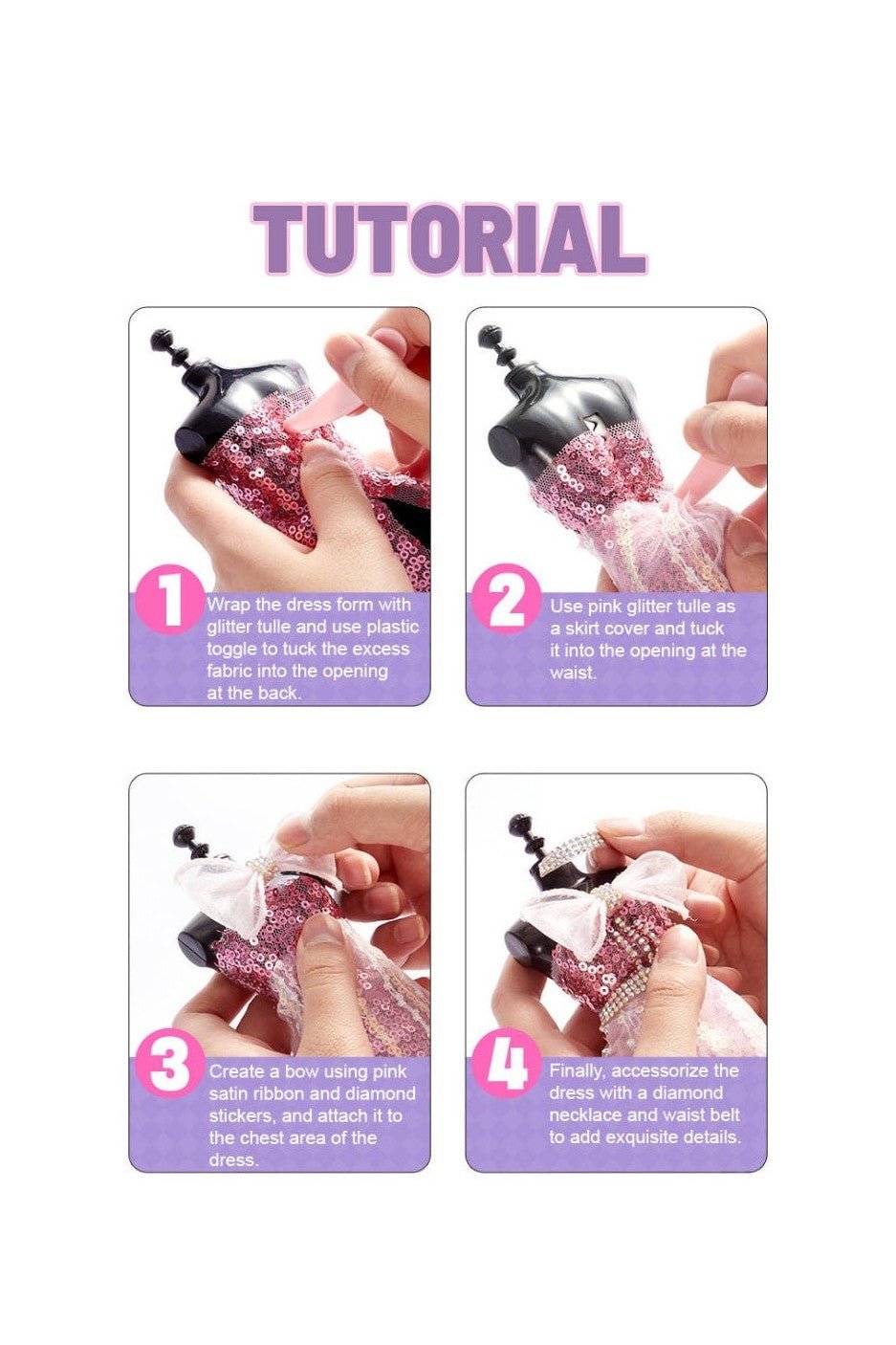 TUTORIAL

1 Wrap the dress form with glitter tulle and use plastic toggle to tuck the excess fabric into the opening at the back.

2 Use pink glitter tulle as a skirt cover and tuck it into the opening at the waist.

3 Create a bow using pink satin ribbon and diamond stickers, and attach it to the chest area of the dress.

4 Finally, accessorize the dress with a diamond necklace and waist belt to add exquisite details.