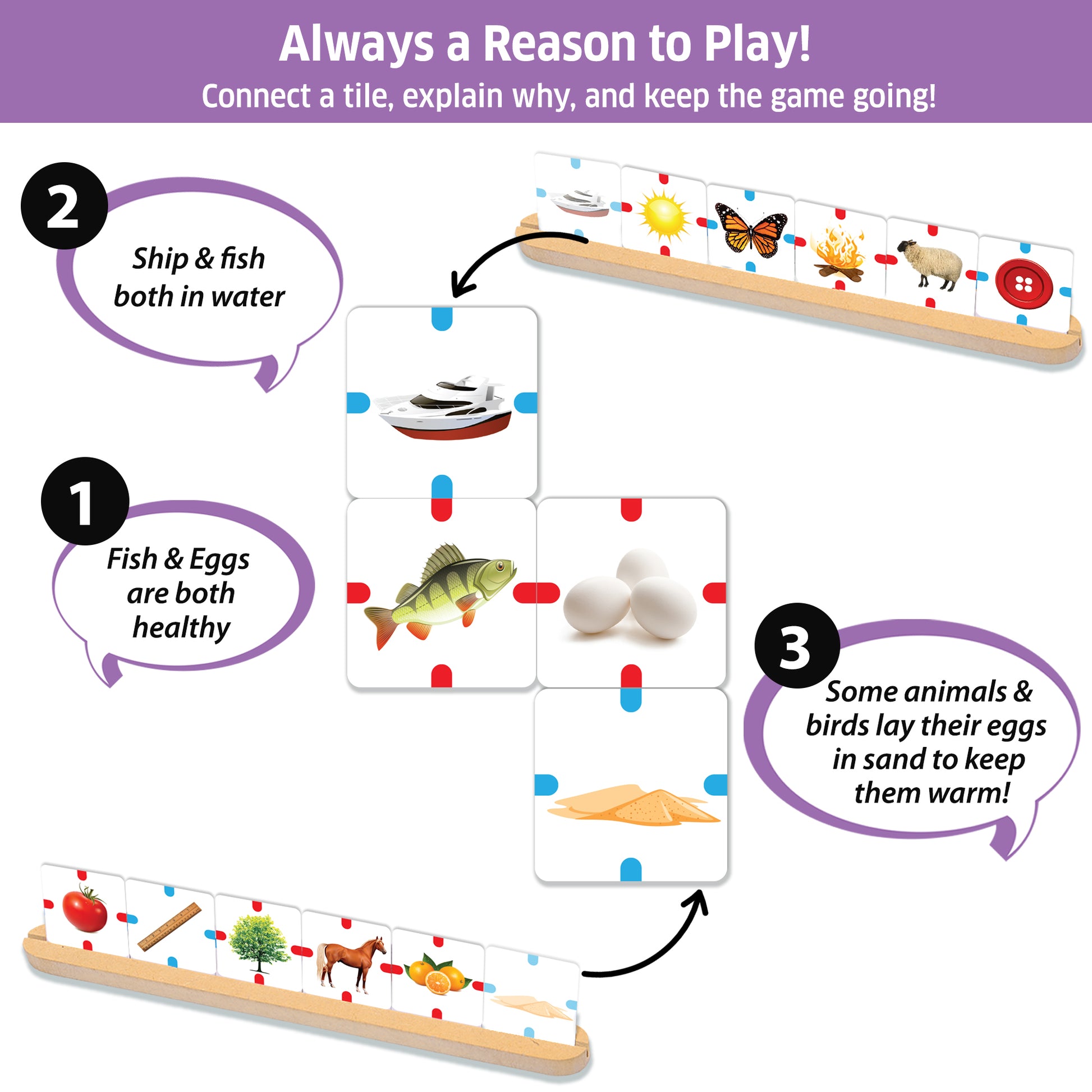 Always a Reason to Play!
Connect a tile, explain why, and keep the game going!

2
Ship & fish both in water

1
Fish & Eggs are both healthy

3
Some animals & birds lay their eggs in sand to keep them warm!